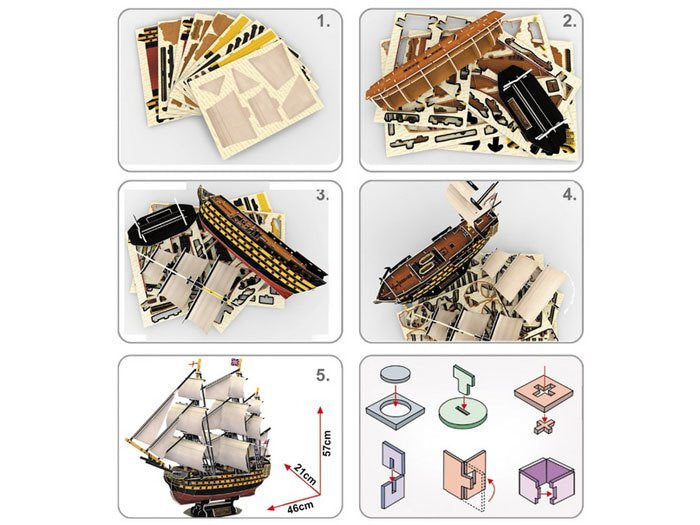 1.

2.

3.

4.

5.

57cm

21cm

46cm