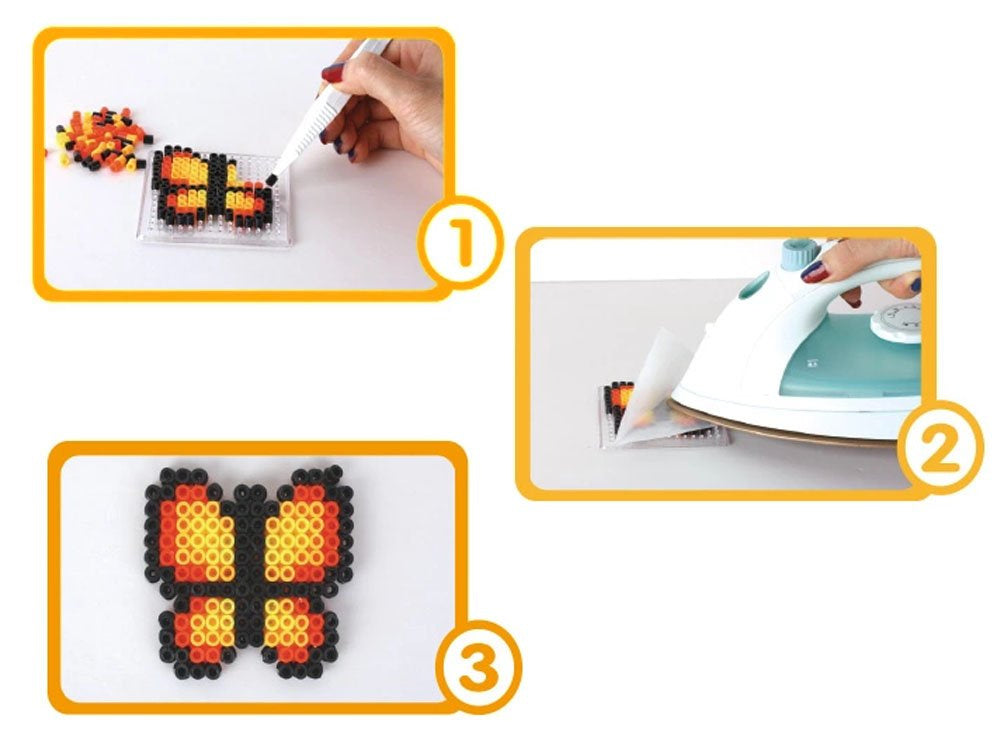 1

2

3