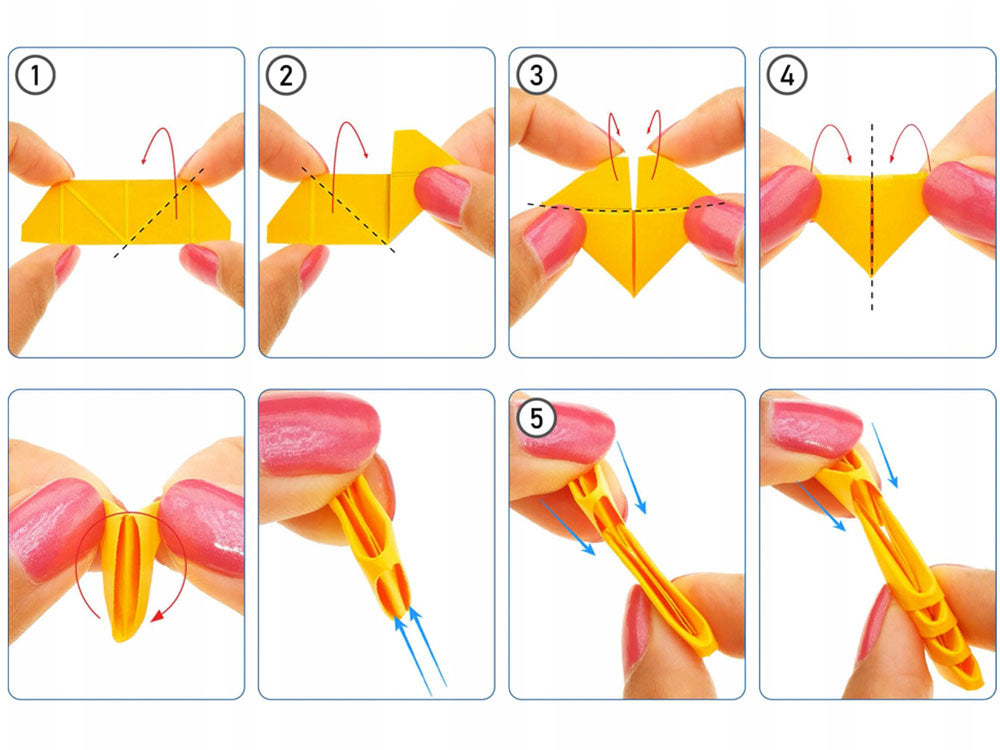 1

2

3

4

5