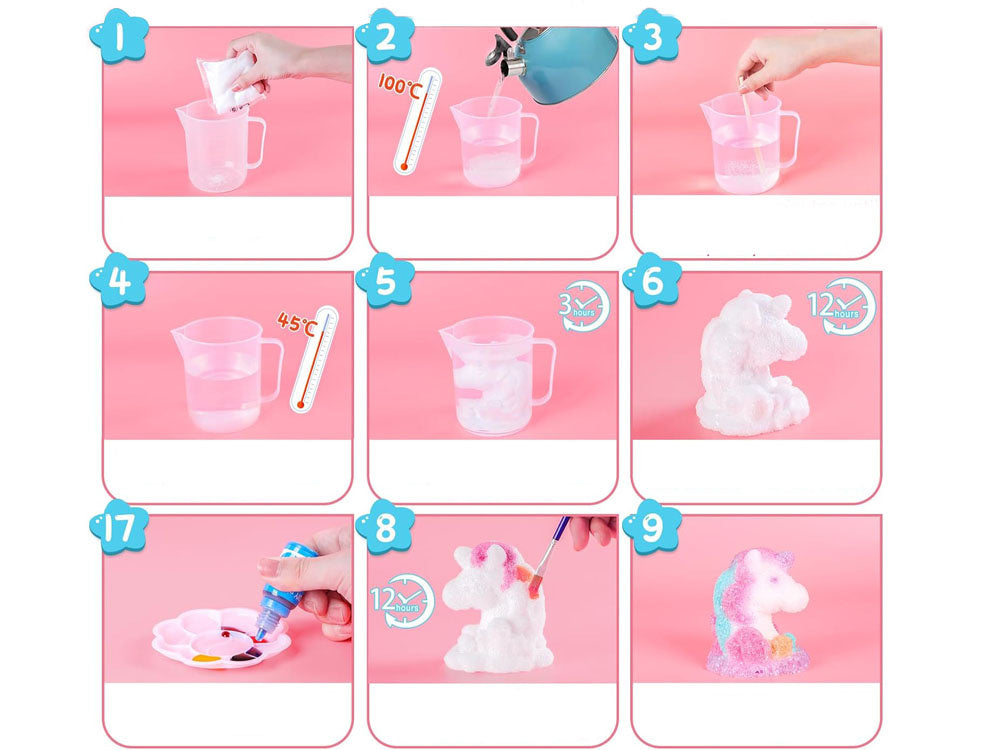 1

2

100°C

3

4

45°C

5

3 hours

6

12 hours

17

8

12 hours

9